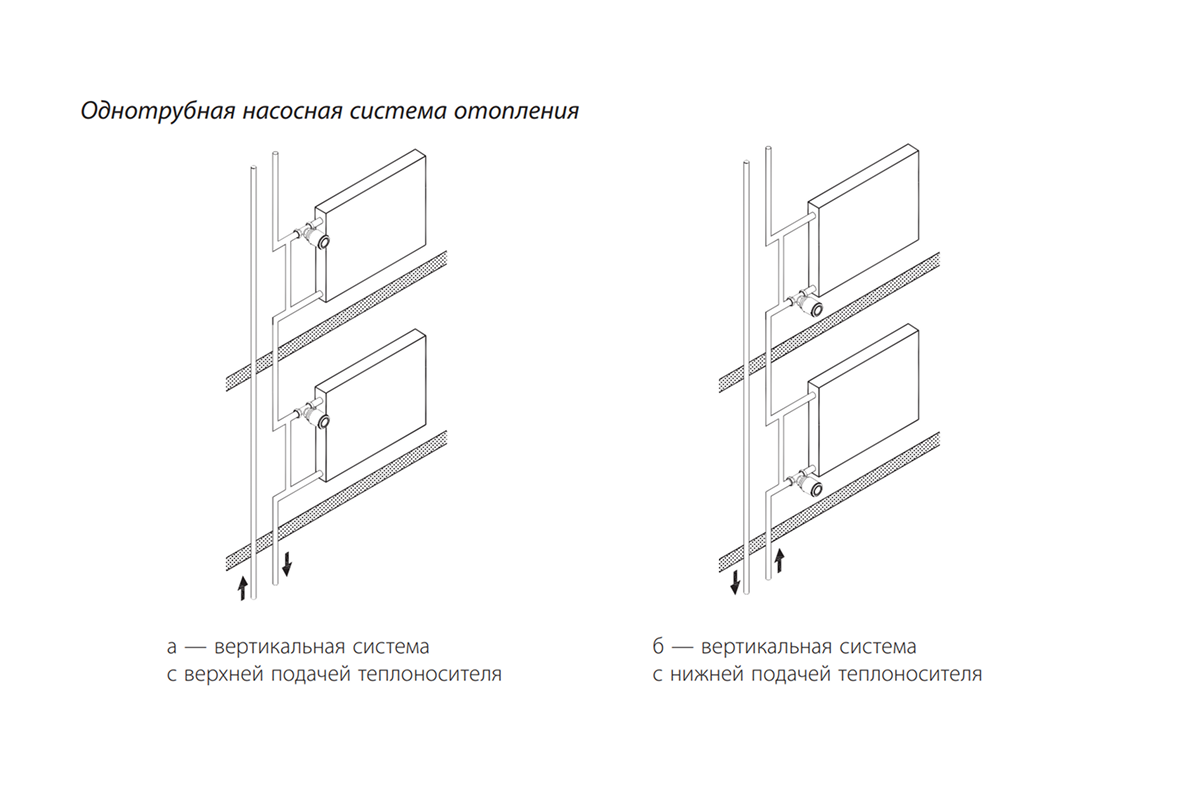 Однотрубная насосная система отопления

а — вертикальная система
с верхней подачей теплоносителя

б — вертикальная система
с нижней подачей теплоносителя